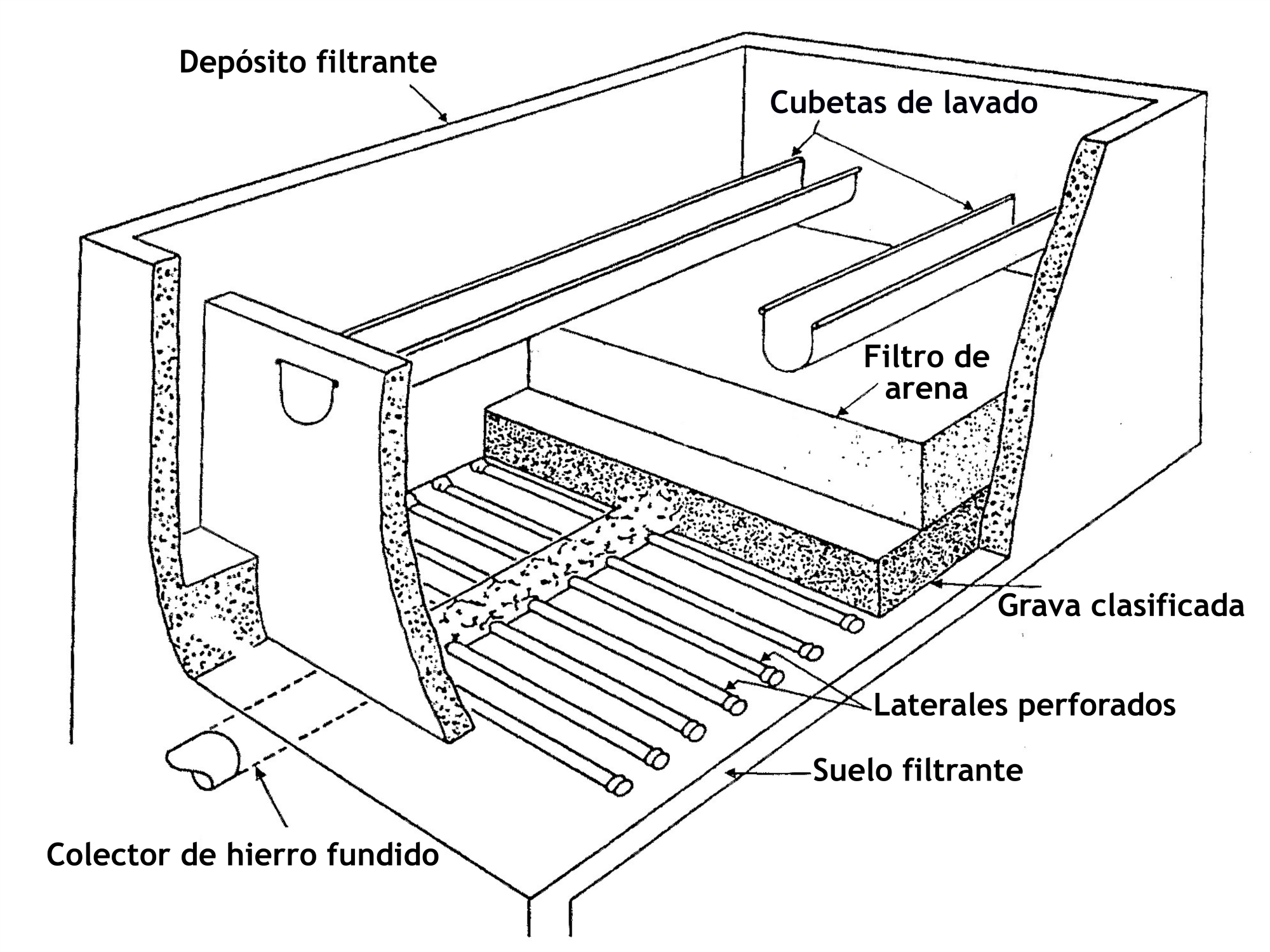 Depósito filtrante

Cubetas de lavado

Filtro de arena

Grava clasificada

Laterales perforados

Suelo filtrante

Colector de hierro fundido